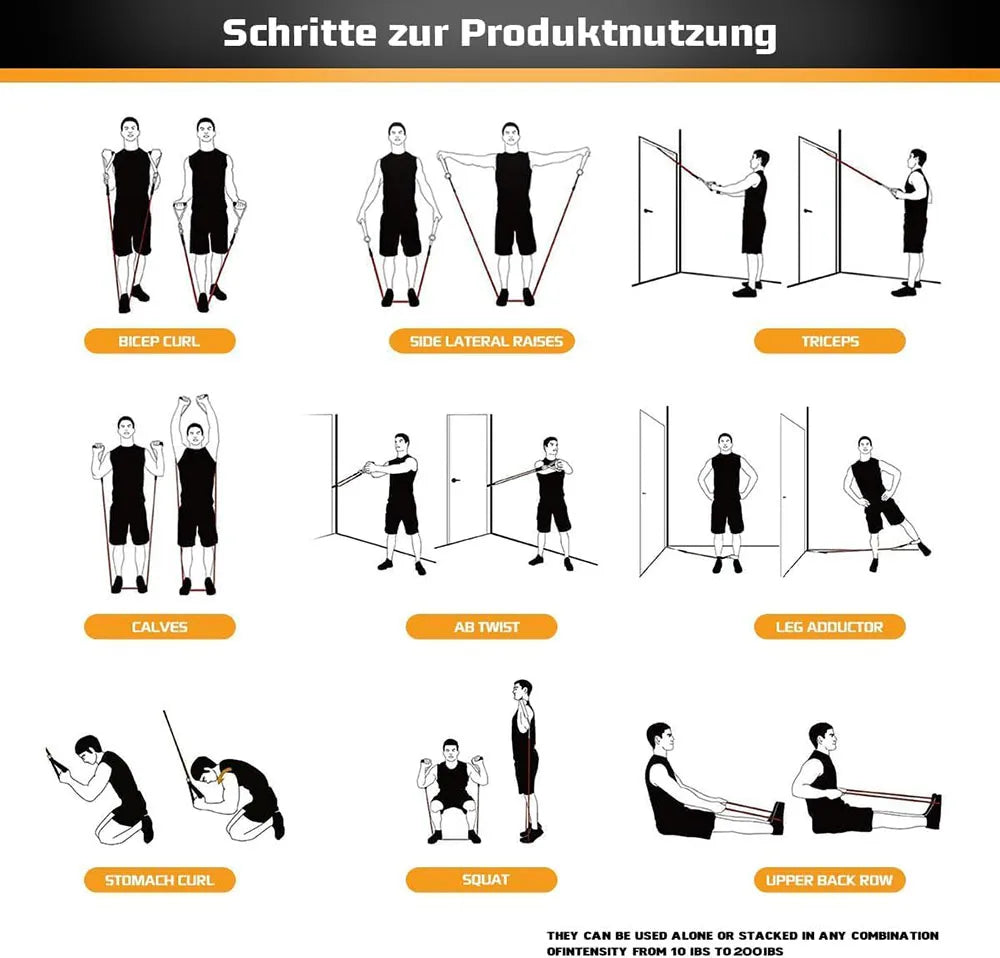 Schritte zur Produktnutzung

BICEP CURL

SIDE LATERAL RAISES

TRICEPS

CALVES

AB TWIST

LEG ADDUCTOR

STOMACH CURL

SQUAT

UPPER BACK ROW

THEY CAN BE USED ALONE OR STACKED IN ANY COMBINATION OFINTENSITY FROM 10 IBS TO 200IBS